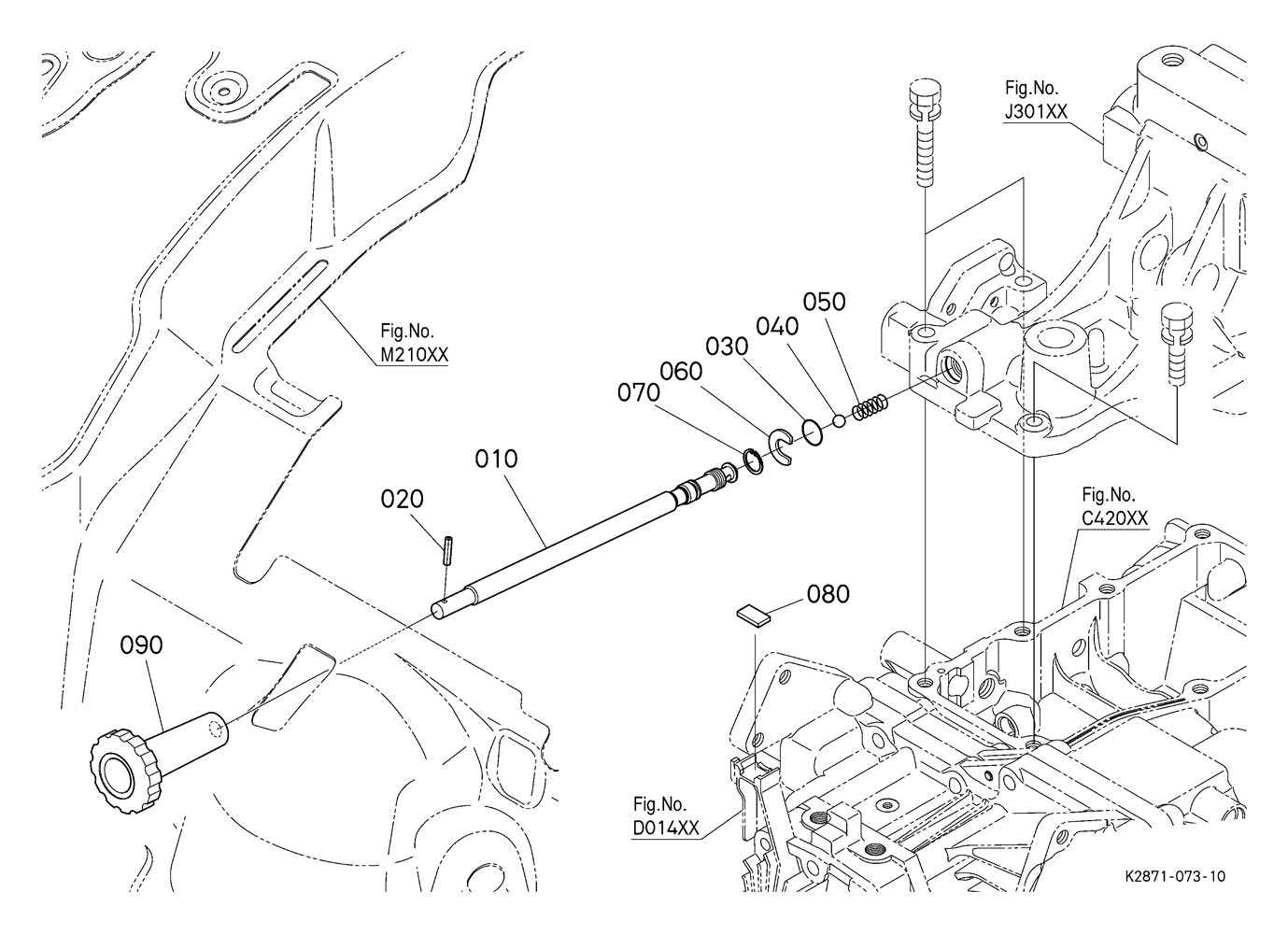 Fig.No.
J301XX

Fig.No.
M210XX

050
040
030
060
070

010

020

Fig.No.
C420XX

080

090

Fig.No.
D014XX

K2871-073-10